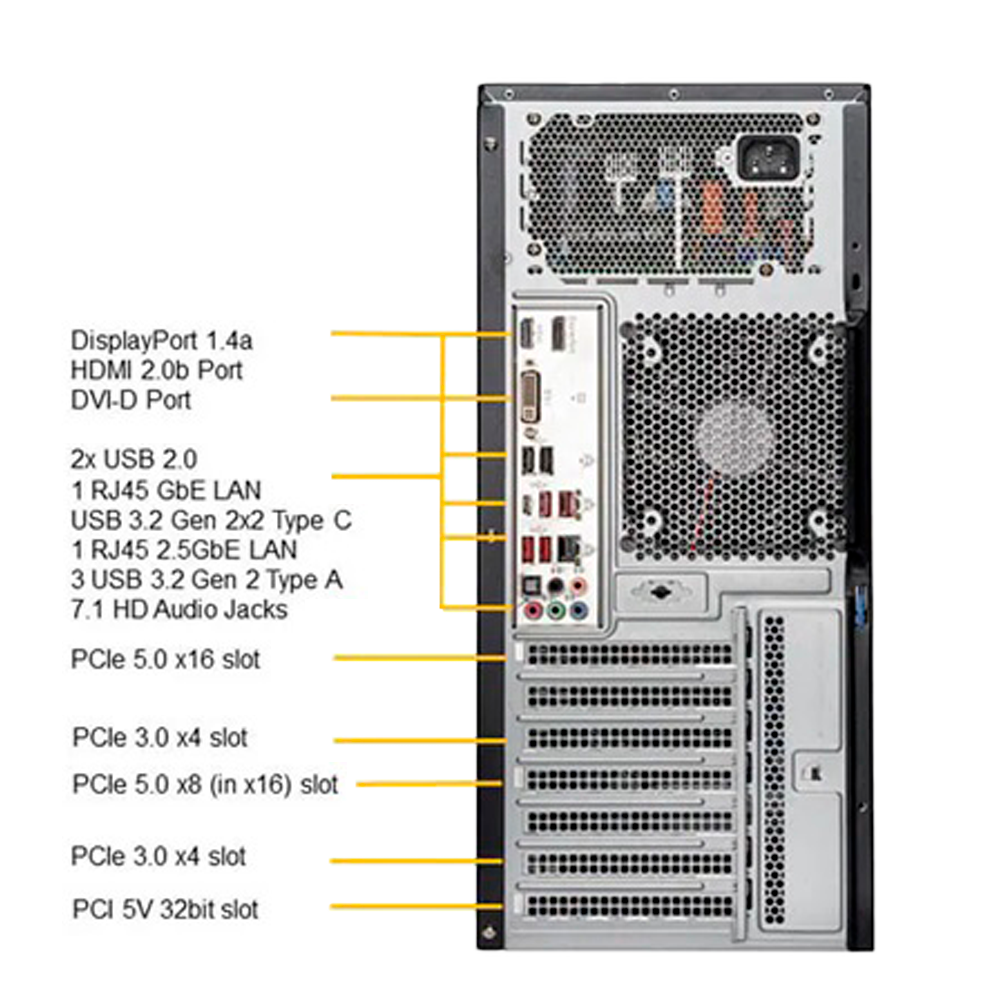 DisplayPort 1.4a
HDMI 2.0b Port
DVI-D Port

2x USB 2.0
1 RJ45 GbE LAN
USB 3.2 Gen 2x2 Type C
1 RJ45 2.5GbE LAN
3 USB 3.2 Gen 2 Type A
7.1 HD Audio Jacks

PCIe 5.0 x16 slot

PCIe 3.0 x4 slot

PCIe 5.0 x8 (in x16) slot

PCIe 3.0 x4 slot

PCI 5V 32bit slot